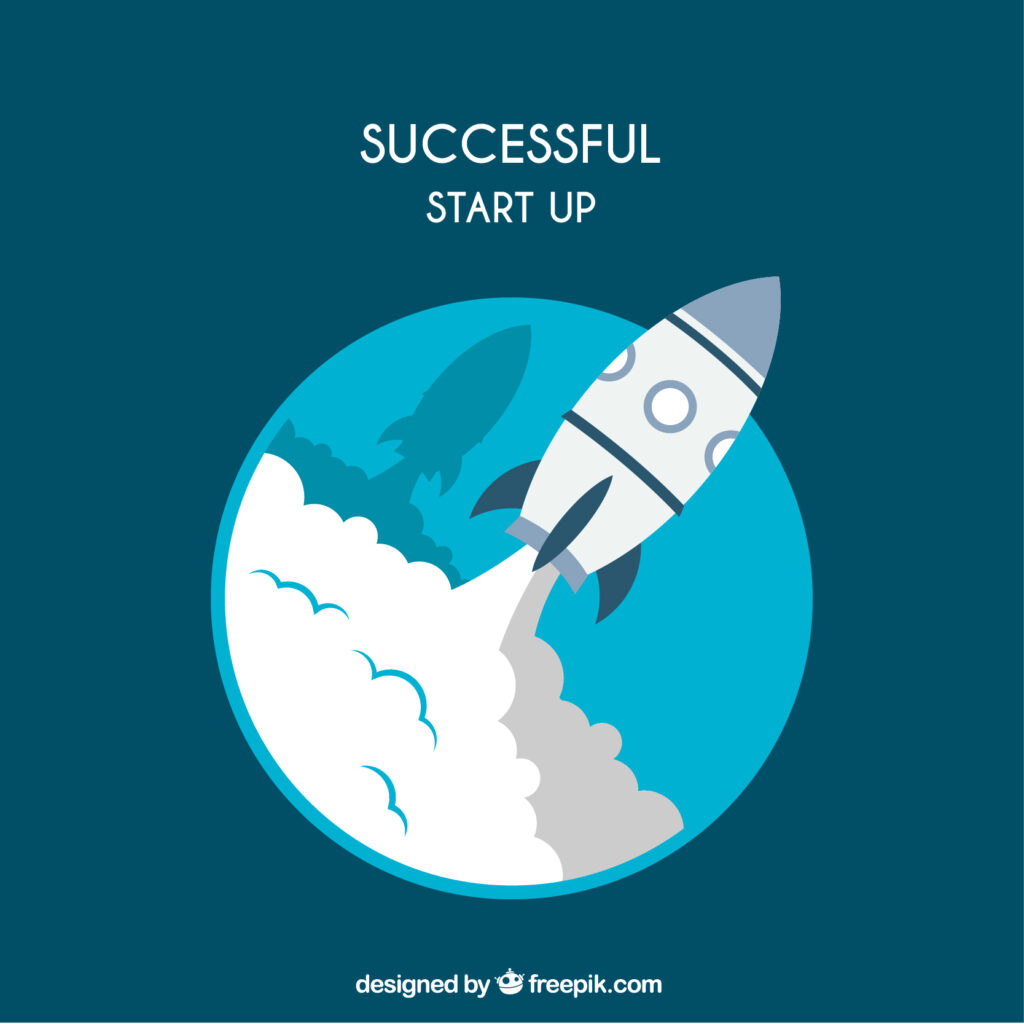 SUCCESSFUL
START UP

designed by freepik.com